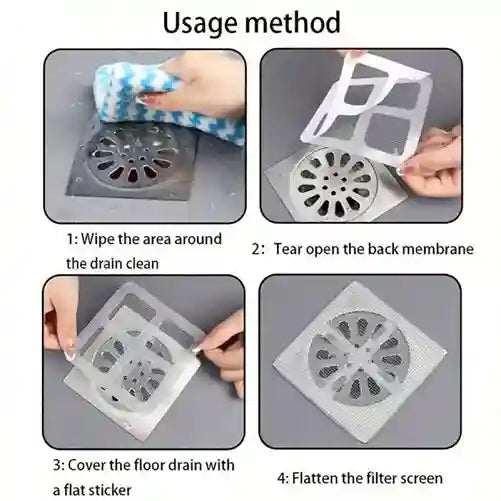 Usage method

1: Wipe the area around the drain clean

2: Tear open the back membrane

3: Cover the floor drain with a flat sticker

4: Flatten the filter screen