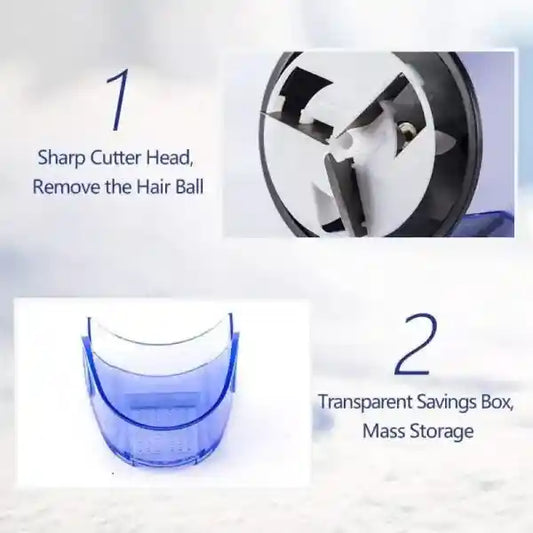 1

Sharp Cutter Head, Remove the Hair Ball

2

Transparent Savings Box, Mass Storage