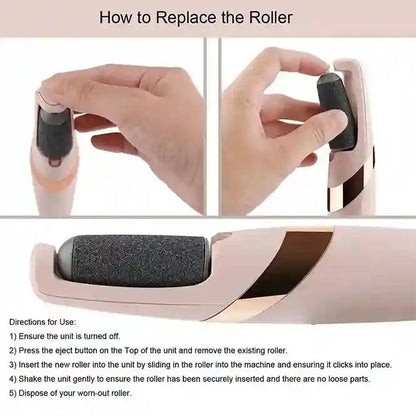 How to Replace the Roller

Directions for Use:

1) Ensure the unit is turned off.

2) Press the eject button on the Top of the unit and remove the existing roller.

3) Insert the new roller into the unit by sliding in the roller into the machine and ensuring it clicks into place.

4) Shake the unit gently to ensure the roller has been securely inserted and there are no loose parts.

5) Dispose of your worn-out roller.