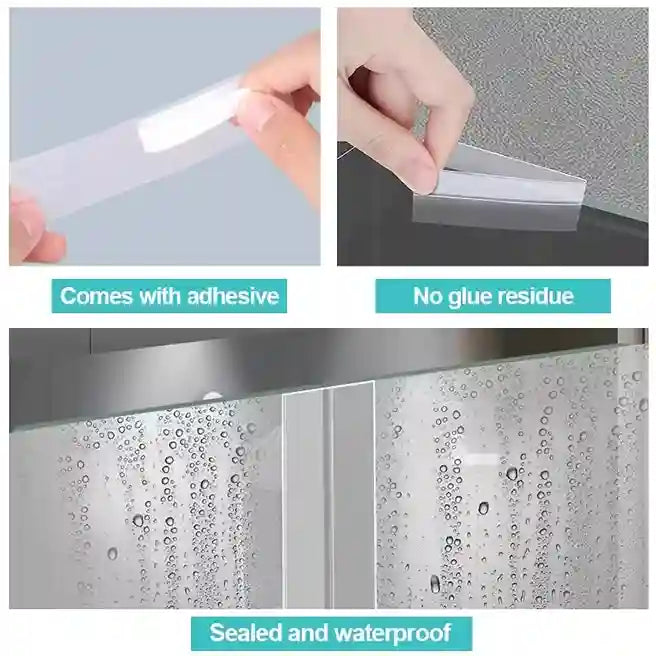 Comes with adhesive

No glue residue

Sealed and waterproof