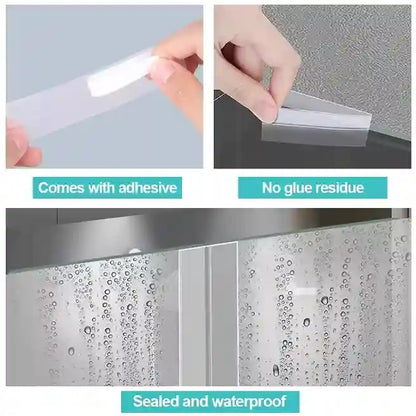 Comes with adhesive

No glue residue

Sealed and waterproof