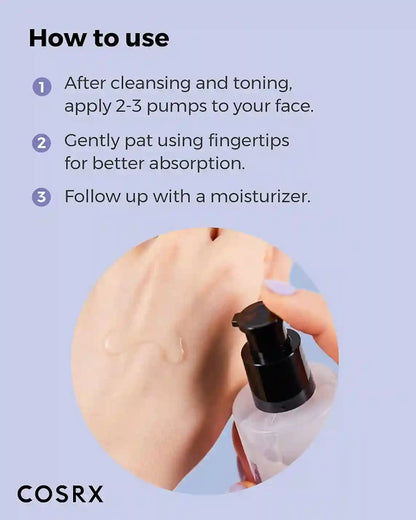 How to use

1 After cleansing and toning, apply 2-3 pumps to your face.

2 Gently pat using fingertips for better absorption.

3 Follow up with a moisturizer.

COSRX