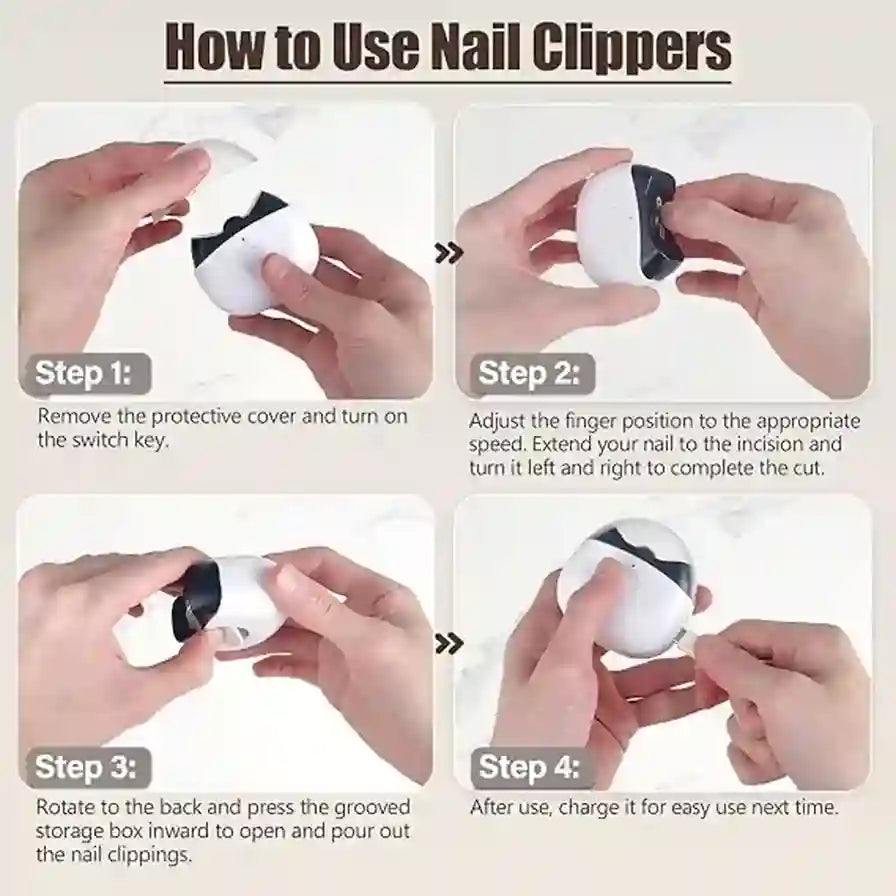 How to Use Nail Clippers

Step 1:
Remove the protective cover and turn on the switch key.

Step 2:
Adjust the finger position to the appropriate speed. Extend your nail to the incision and turn it left and right to complete the cut.

Step 3:
Rotate to the back and press the grooved storage box inward to open and pour out the nail clippings.

Step 4:
After use, charge it for easy use next time.