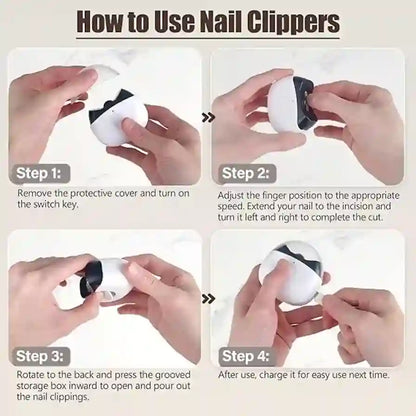 How to Use Nail Clippers

Step 1:

Remove the protective cover and turn on the switch key.

Step 2:

Adjust the finger position to the appropriate speed. Extend your nail to the incision and turn it left and right to complete the cut.

Step 3:

Rotate to the back and press the grooved storage box inward to open and pour out the nail clippings.

Step 4:

After use, charge it for easy use next time.