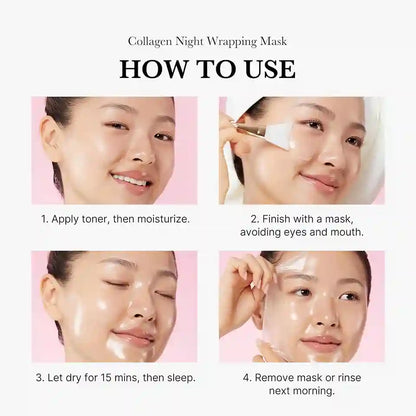 Collagen Night Wrapping Mask

HOW TO USE

1. Apply toner, then moisturize.

2. Finish with a mask, avoiding eyes and mouth.

3. Let dry for 15 mins, then sleep.

4. Remove mask or rinse next morning.