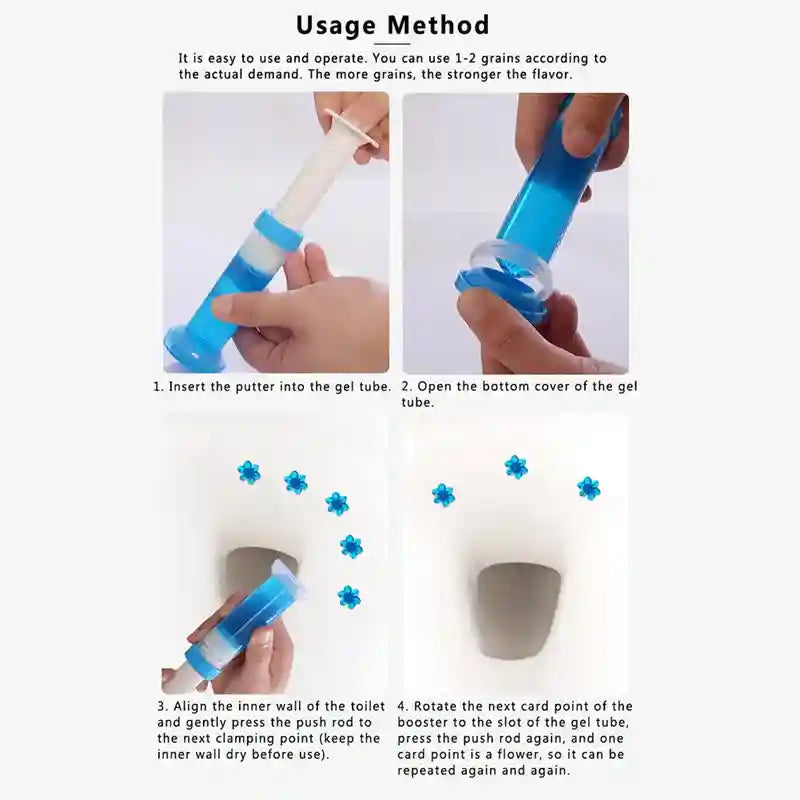 Usage Method

It is easy to use and operate. You can use 1-2 grains according to the actual demand. The more grains, the stronger the flavor.

1. Insert the putter into the gel tube.

2. Open the bottom cover of the gel tube.

3. Align the inner wall of the toilet and gently press the push rod to the next clamping point (keep the inner wall dry before use).

4. Rotate the next card point of the booster to the slot of the gel tube, press the push rod again, and one card point is a flower, so it can be repeated again and again.