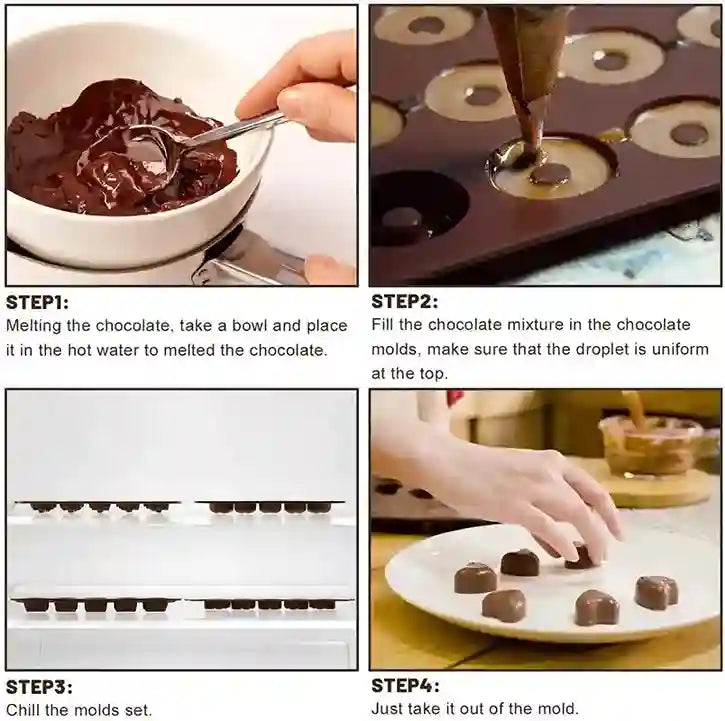 STEP1:
Melting the chocolate, take a bowl and place it in the hot water to melted the chocolate.

STEP2:
Fill the chocolate mixture in the chocolate molds, make sure that the droplet is uniform at the top.

STEP3:
Chill the molds set.

STEP4:
Just take it out of the mold.