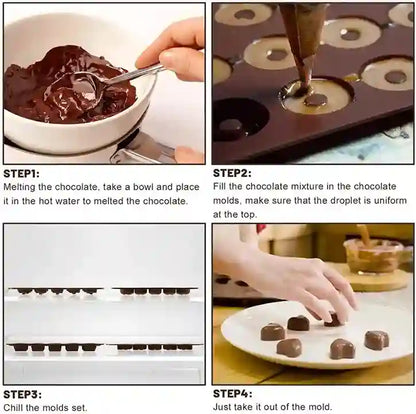 STEP1:
Melting the chocolate, take a bowl and place it in the hot water to melted the chocolate.

STEP2:
Fill the chocolate mixture in the chocolate molds, make sure that the droplet is uniform at the top.

STEP3:
Chill the molds set.

STEP4:
Just take it out of the mold.