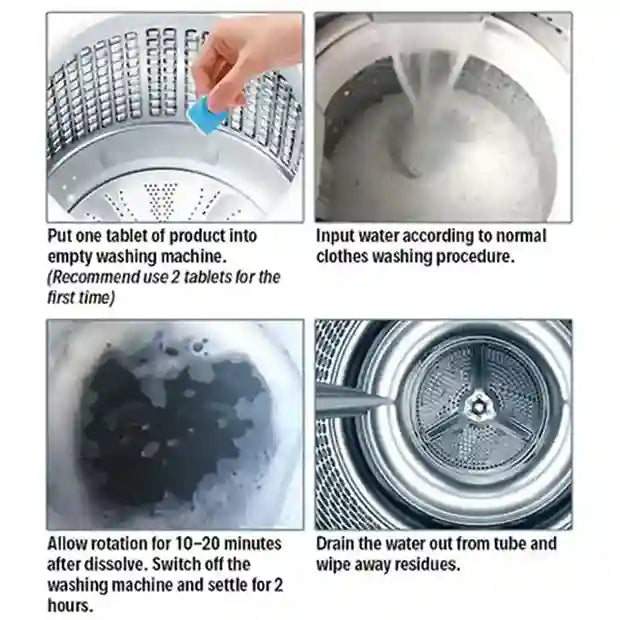 Put one tablet of product into empty washing machine.
(Recommend use 2 tablets for the first time)

Input water according to normal clothes washing procedure.

Allow rotation for 10–20 minutes after dissolve. Switch off the washing machine and settle for 2 hours.

Drain the water out from tube and wipe away residues.