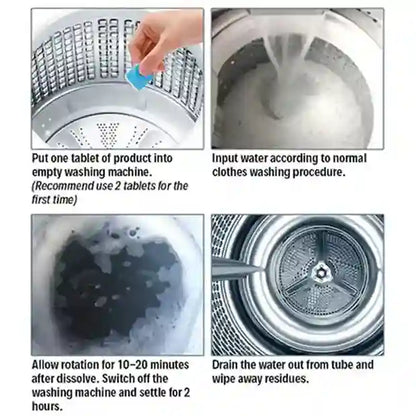 Put one tablet of product into empty washing machine.
(Recommend use 2 tablets for the first time)

Input water according to normal clothes washing procedure.

Allow rotation for 10–20 minutes after dissolve. Switch off the washing machine and settle for 2 hours.

Drain the water out from tube and wipe away residues.