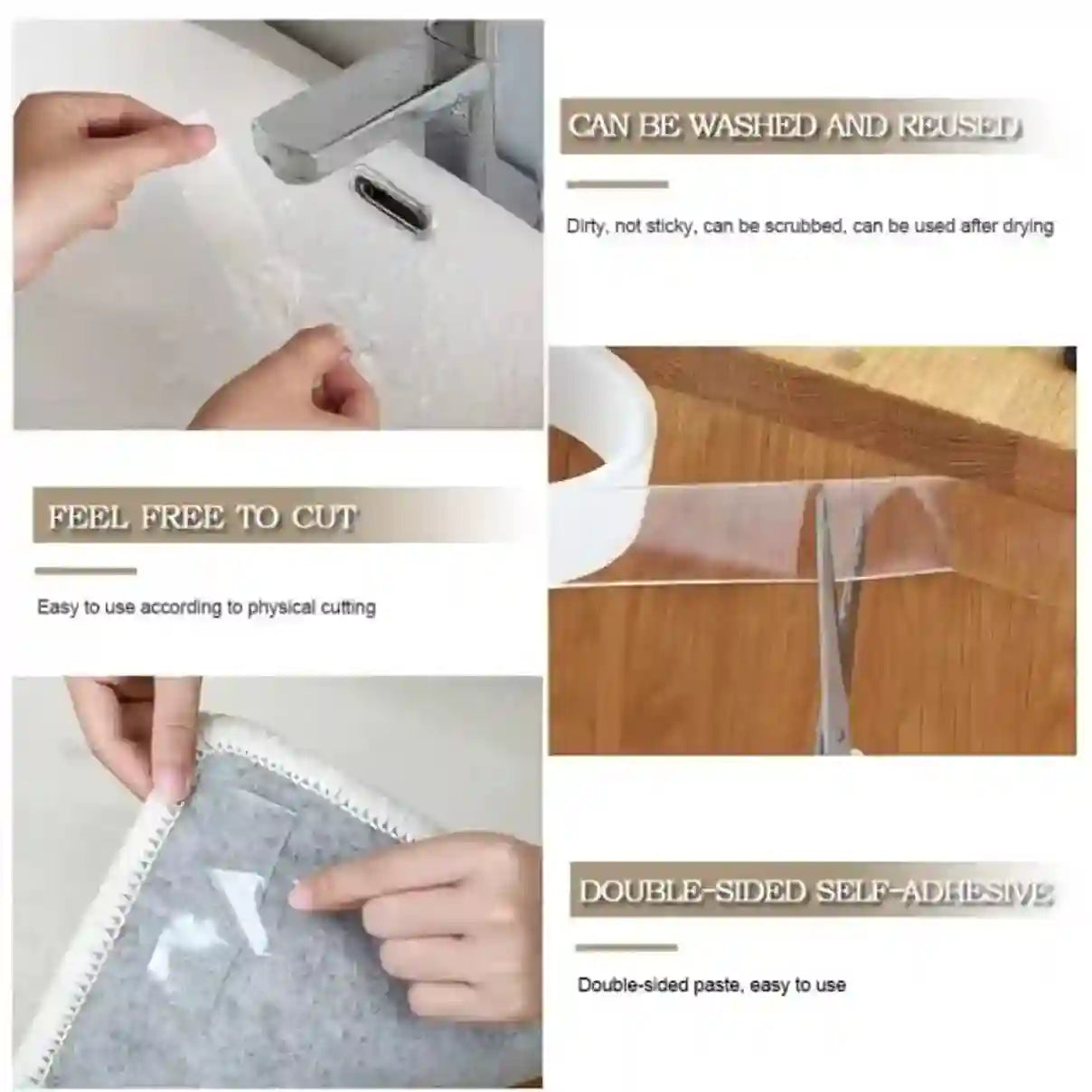 CAN BE WASHED AND REUSED

Dirty, not sticky, can be scrubbed, can be used after drying

FEEL FREE TO CUT

Easy to use according to physical cutting

DOUBLE-SIDED SELF-ADHESIVE

Double-sided paste, easy to use