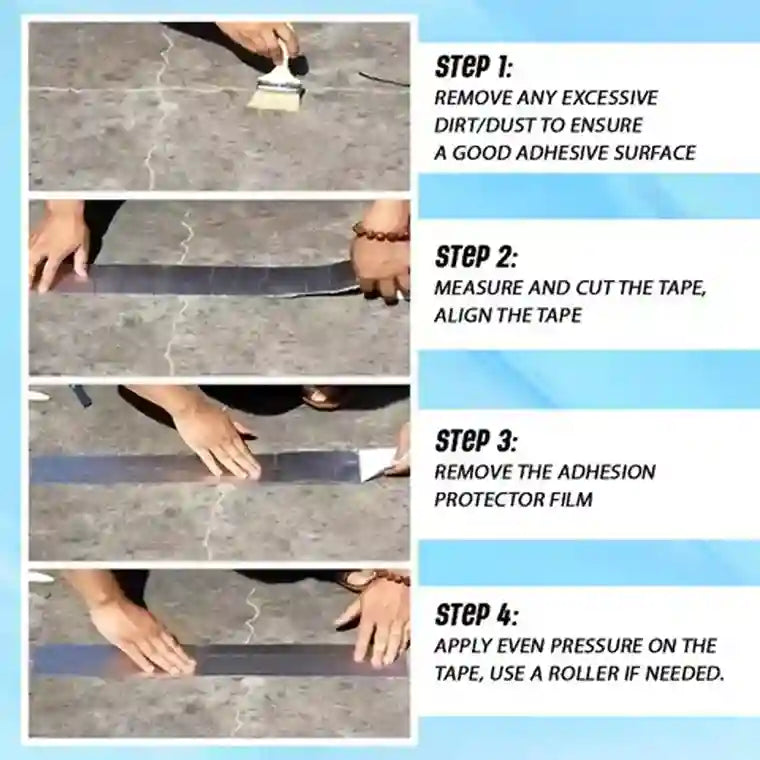 STEP 1:
REMOVE ANY EXCESSIVE DIRT/DUST TO ENSURE A GOOD ADHESIVE SURFACE

STEP 2:
MEASURE AND CUT THE TAPE, ALIGN THE TAPE

STEP 3:
REMOVE THE ADHESION PROTECTOR FILM

STEP 4:
APPLY EVEN PRESSURE ON THE TAPE, USE A ROLLER IF NEEDED.