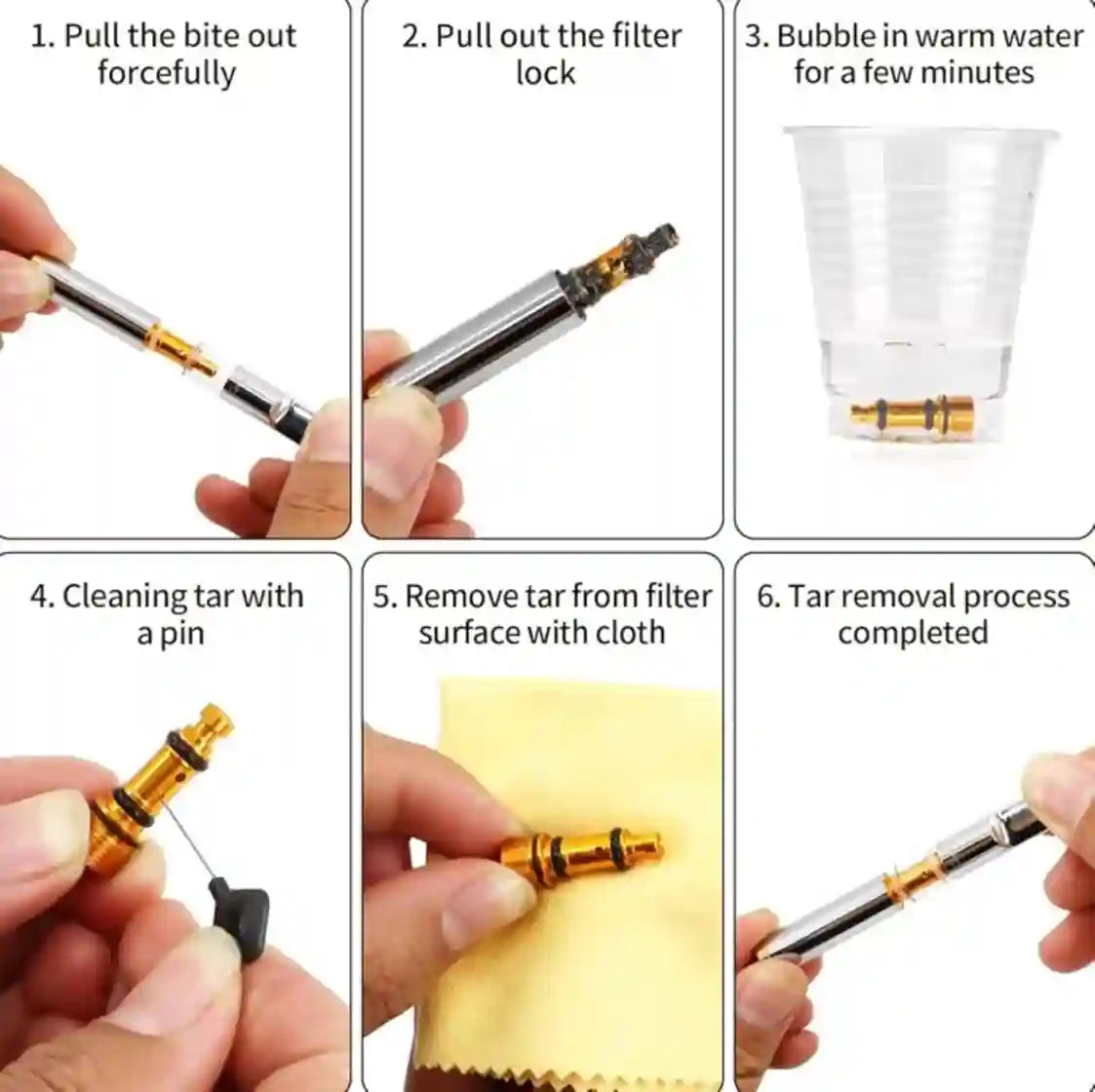 1. Pull the bite out forcefully

2. Pull out the filter lock

3. Bubble in warm water for a few minutes

4. Cleaning tar with a pin

5. Remove tar from filter surface with cloth

6. Tar removal process completed