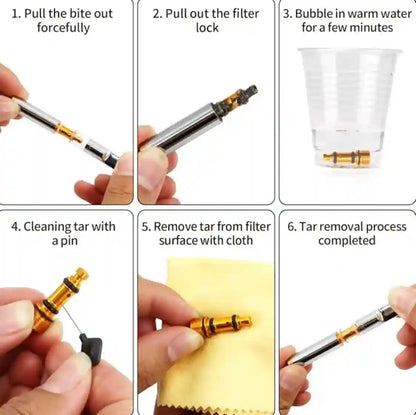 1. Pull the bite out forcefully

2. Pull out the filter lock

3. Bubble in warm water for a few minutes

4. Cleaning tar with a pin

5. Remove tar from filter surface with cloth

6. Tar removal process completed