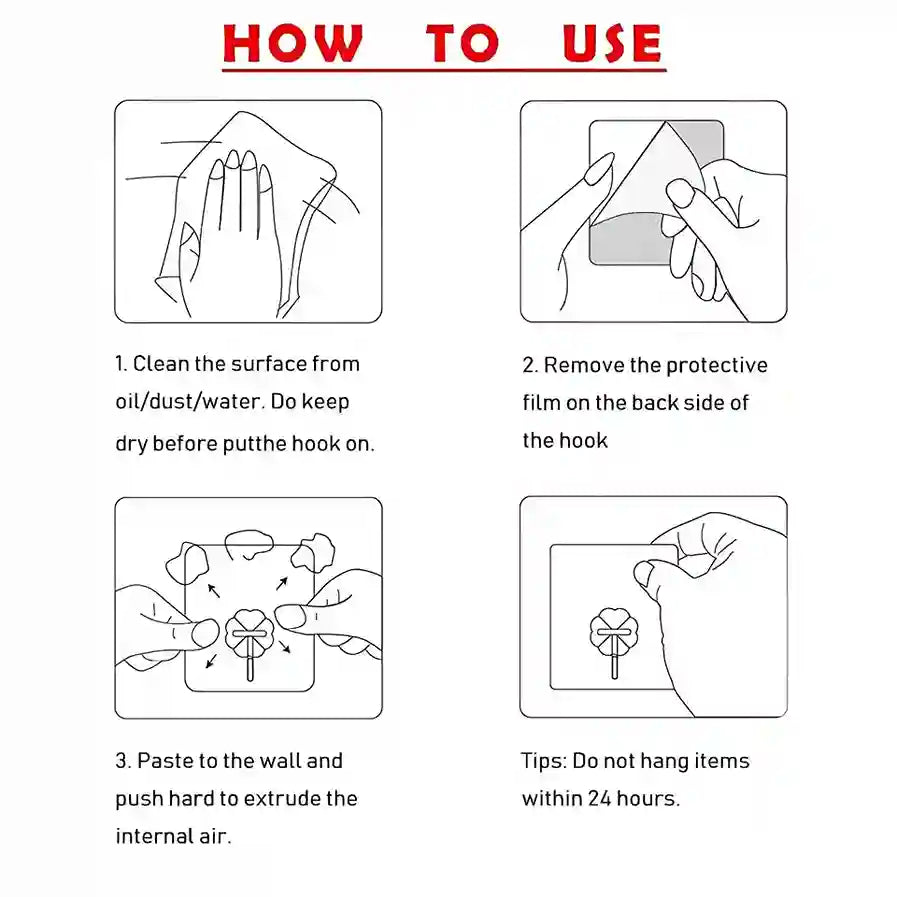 HOW TO USE

1. Clean the surface from oil/dust/water. Do keep dry before putthe hook on.

2. Remove the protective film on the back side of the hook

3. Paste to the wall and push hard to extrude the internal air.

Tips: Do not hang items within 24 hours.