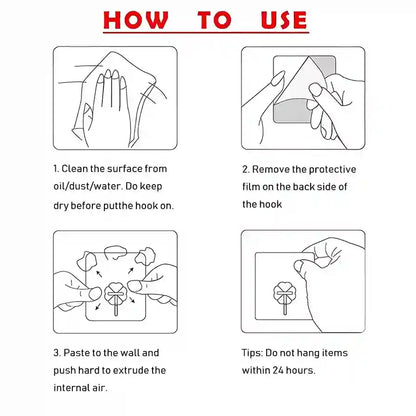 HOW TO USE

1. Clean the surface from oil/dust/water. Do keep dry before putthe hook on.

2. Remove the protective film on the back side of the hook

3. Paste to the wall and push hard to extrude the internal air.

Tips: Do not hang items within 24 hours.