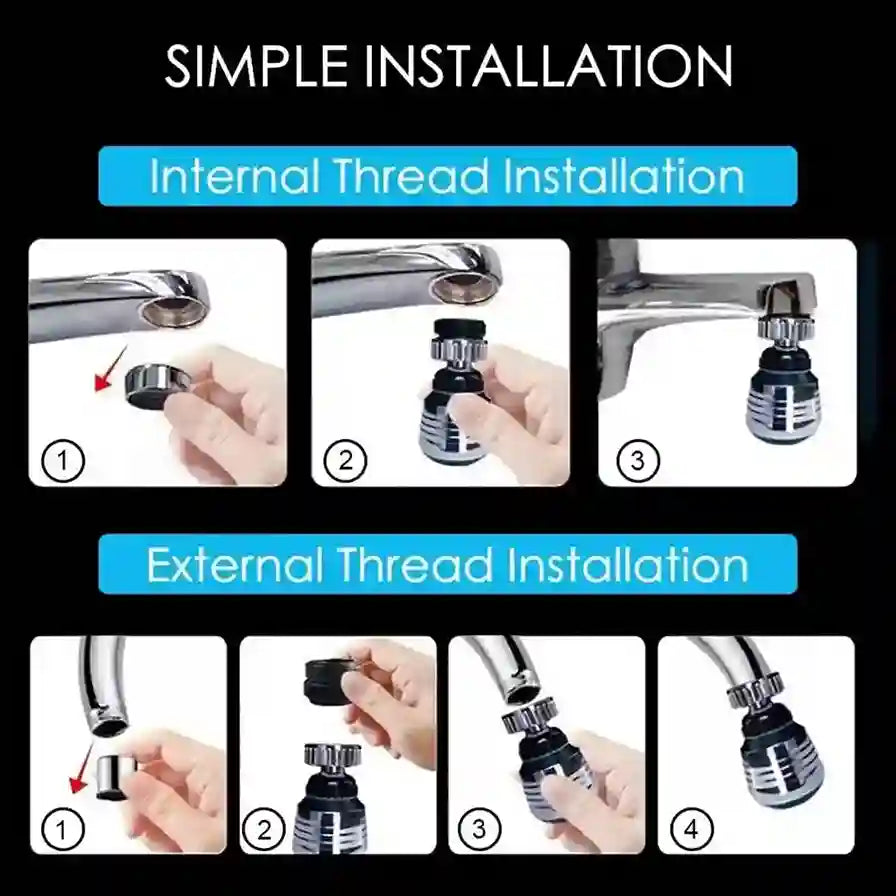 SIMPLE INSTALLATION

Internal Thread Installation

①

②

③

External Thread Installation

①

②

③

④