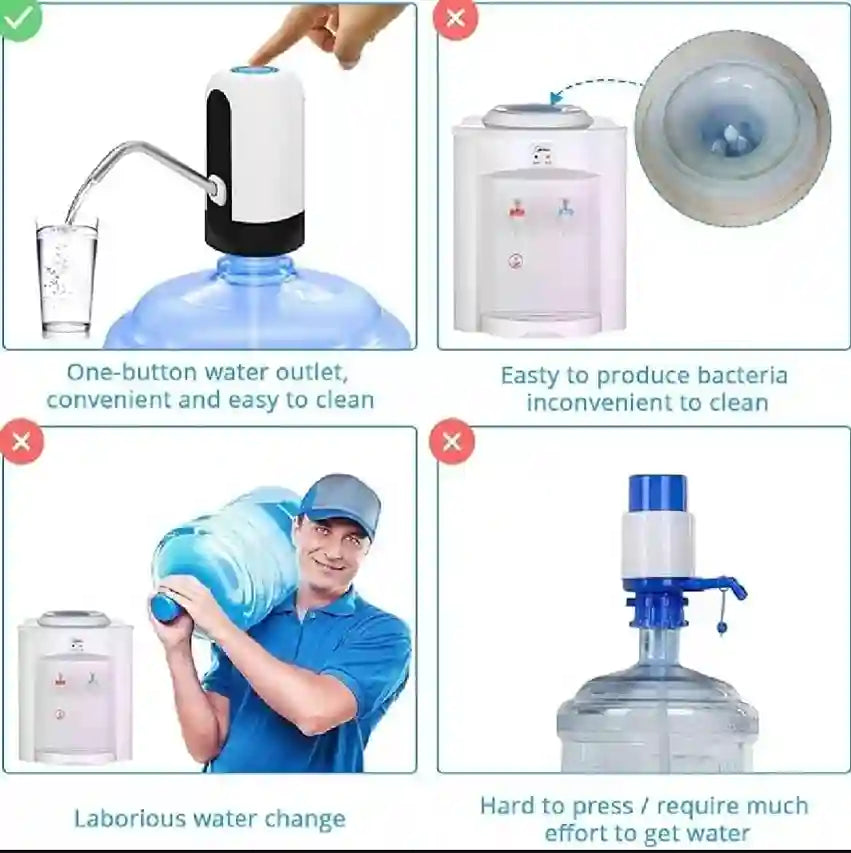 One-button water outlet, convenient and easy to clean

Easty to produce bacteria inconvenient to clean

Laborious water change

Hard to press / require much effort to get water