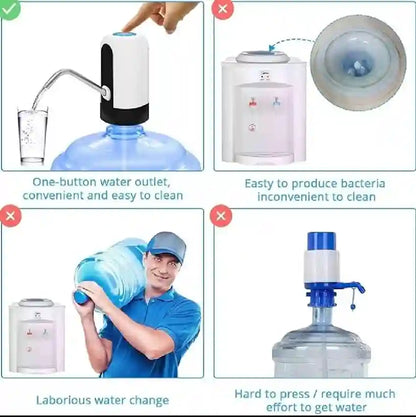 One-button water outlet, convenient and easy to clean

Easty to produce bacteria inconvenient to clean

Laborious water change

Hard to press / require much effort to get water