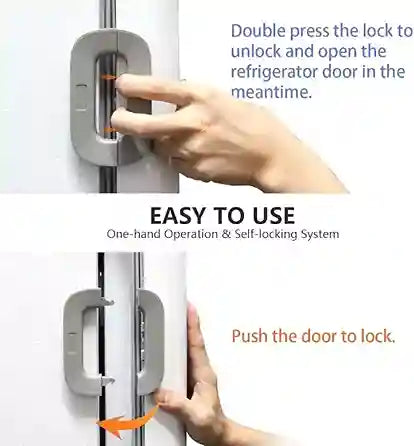 Double press the lock to unlock and open the refrigerator door in the meantime.

EASY TO USE
One-hand Operation & Self-locking System

Push the door to lock.