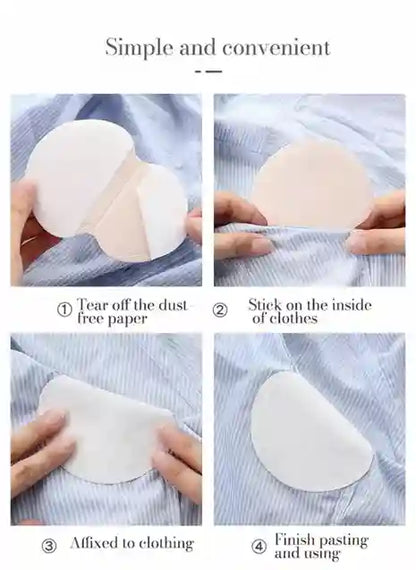 Simple and convenient

① Tear off the dust-free paper

② Stick on the inside of clothes

③ Affixed to clothing

④ Finish pasting and using