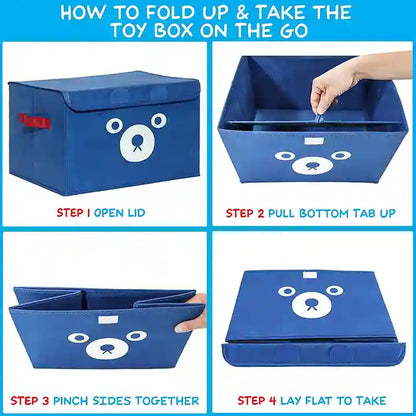 HOW TO FOLD UP & TAKE THE TOY BOX ON THE GO

STEP 1 OPEN LID

STEP 2 PULL BOTTOM TAB UP

STEP 3 PINCH SIDES TOGETHER

STEP 4 LAY FLAT TO TAKE