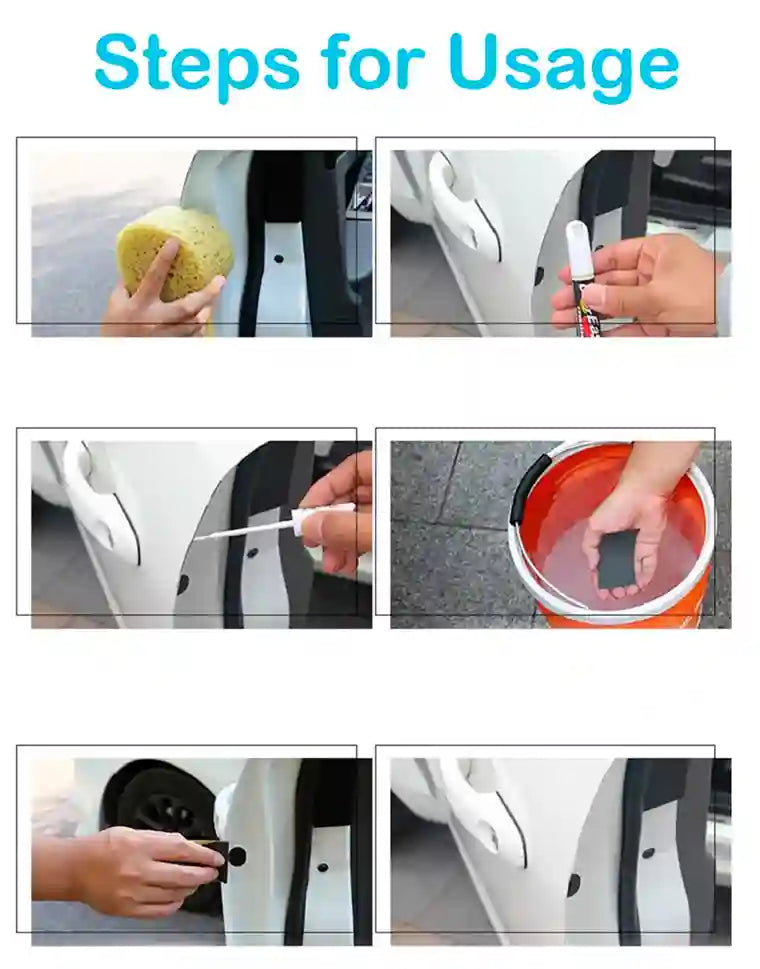 Steps for Usage