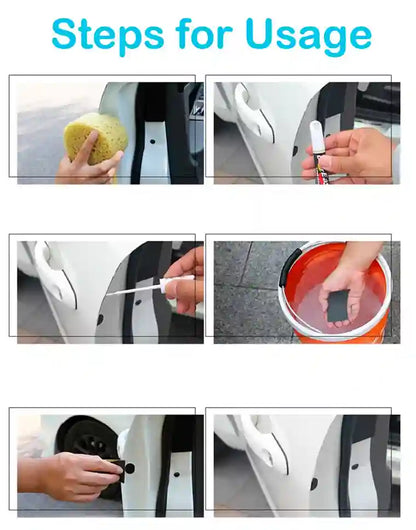 Steps for Usage