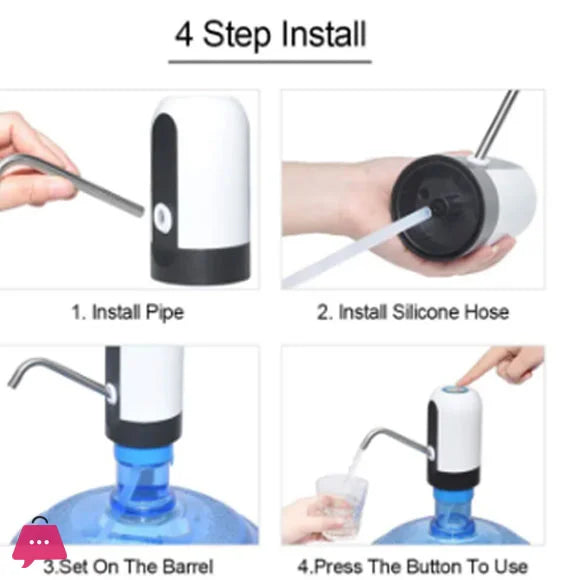 4 Step Install

1. Install Pipe

2. Install Silicone Hose

3.Set On The Barrel

4.Press The Button To Use