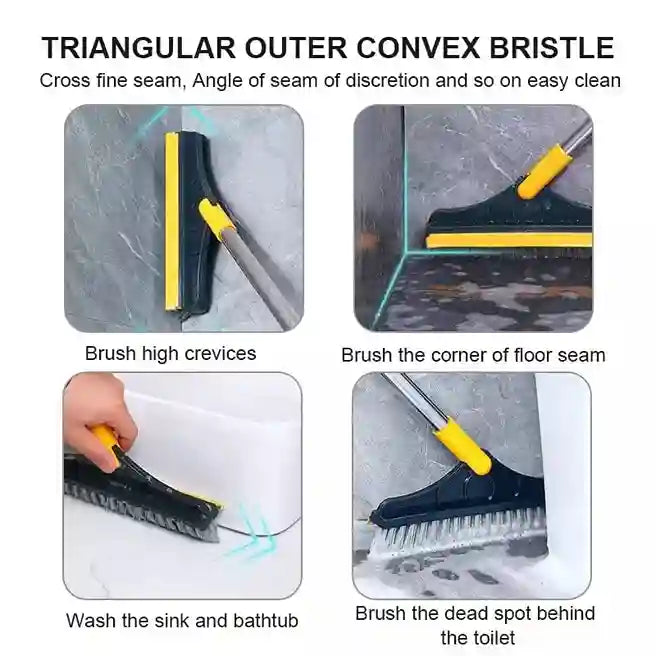 TRIANGULAR OUTER CONVEX BRISTLE

Cross fine seam, Angle of seam of discretion and so on easy clean

Brush high crevices

Brush the corner of floor seam

Wash the sink and bathtub

Brush the dead spot behind the toilet