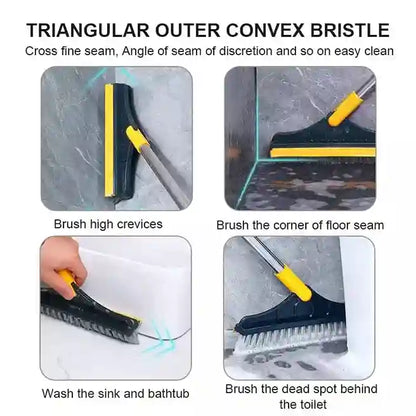 TRIANGULAR OUTER CONVEX BRISTLE
Cross fine seam, Angle of seam of discretion and so on easy clean

Brush high crevices

Brush the corner of floor seam

Wash the sink and bathtub

Brush the dead spot behind the toilet